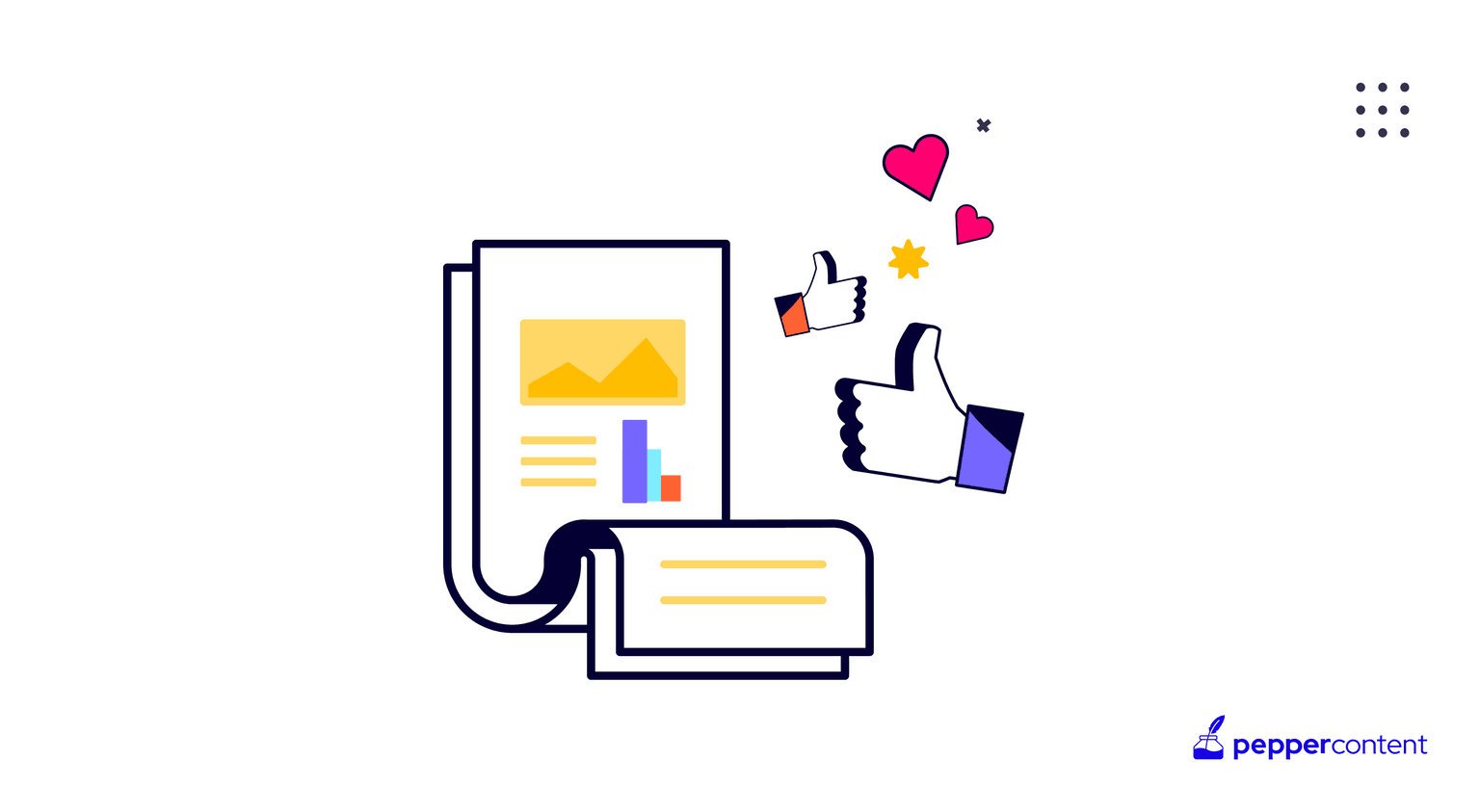 peppercontent