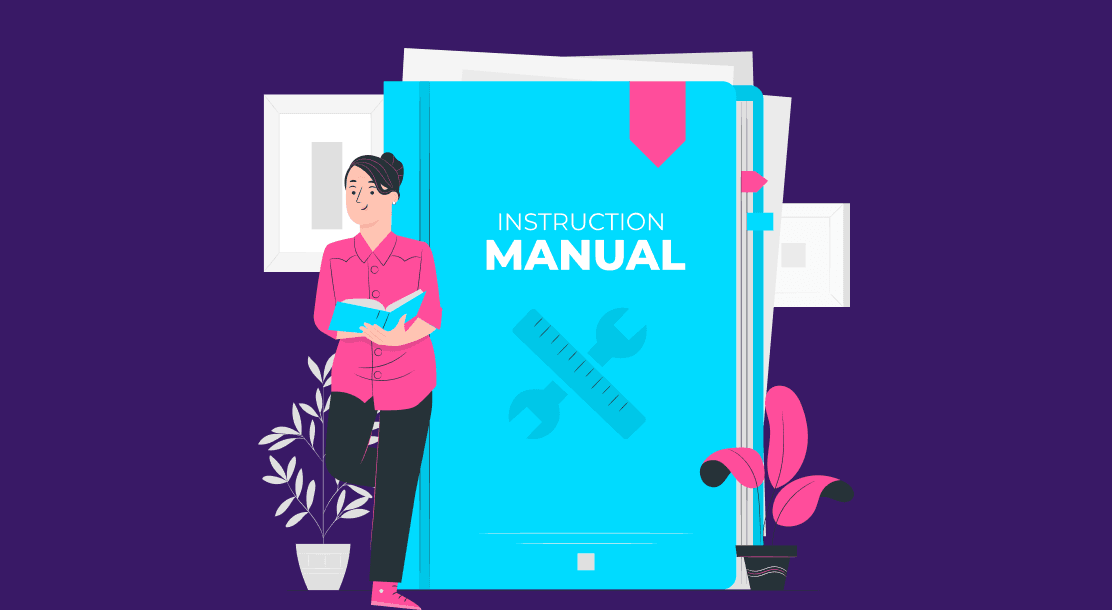 INSTRUCTION
MANUAL